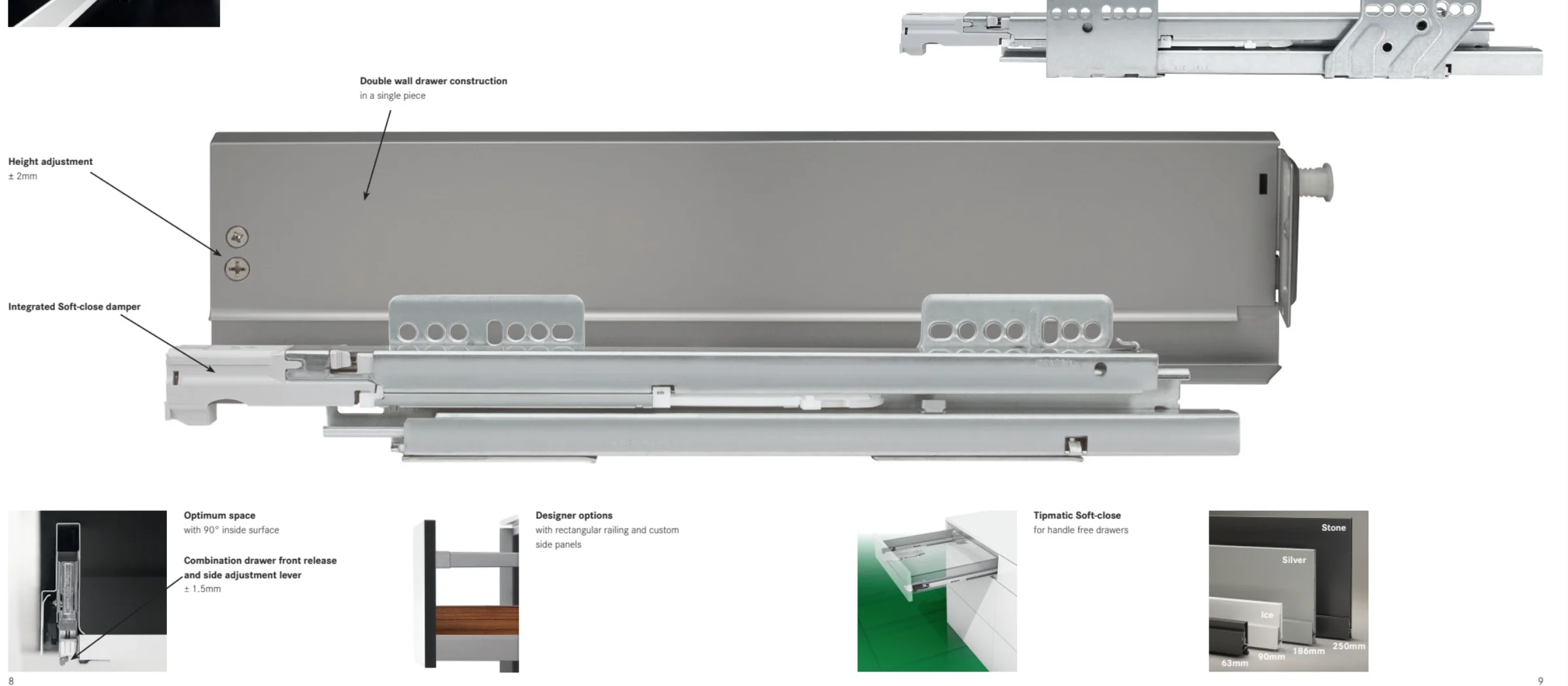 Double wall drawer construction
in a single piece

Height adjustment
± 2mm

Integrated Soft-close damper

Optimum space
with 90° inside surface

Combination drawer front release and side adjustment lever
± 1.5mm

Designer options
with rectangular railing and custom side panels

Tipmatic Soft-close
for handle free drawers

Stone

Silver

Ice

63mm

90mm

186mm

250mm

8

9